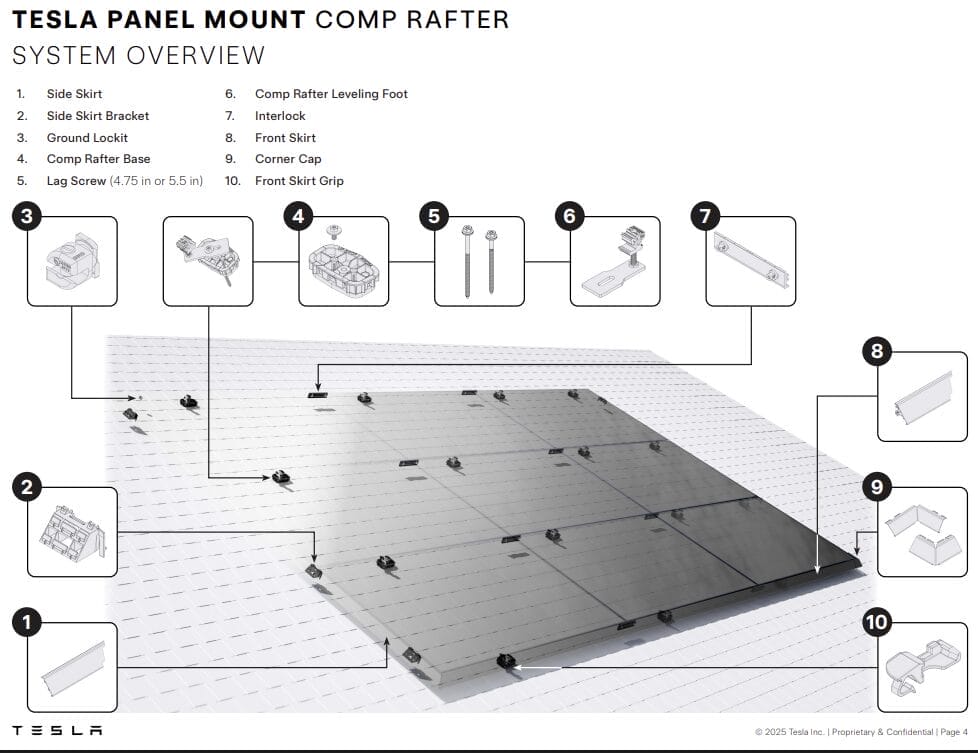 TESLA PANEL MOUNT COMP RAFTER
SYSTEM OVERVIEW

1. Side Skirt
2. Side Skirt Bracket
3. Ground Lockit
4. Comp Rafter Base
5. Lag Screw (4.75 in or 5.5 in)
6. Comp Rafter Leveling Foot
7. Interlock
8. Front Skirt
9. Corner Cap
10. Front Skirt Grip

3
4
5
6
7
8
2
9
1
10

TESLA

© 2025 Tesla Inc. | Proprietary & Confidential | Page 4